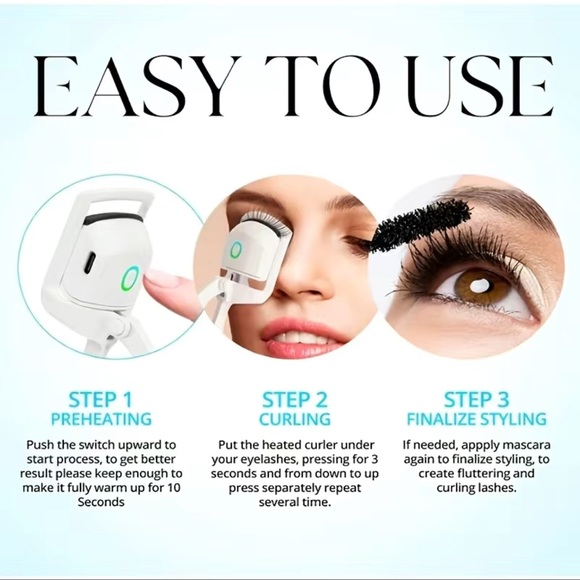 EASY TO USE

STEP 1
PREHEATING

Push the switch upward to start process, to get better result please keep enough to make it fully warm up for 10 Seconds

STEP 2
CURLING

Put the heated curler under your eyelashes, pressing for 3 seconds and from down to up press separately repeat several time.

STEP 3
FINALIZE STYLING

If needed, appply mascara again to finalize styling, to create fluttering and curling lashes.